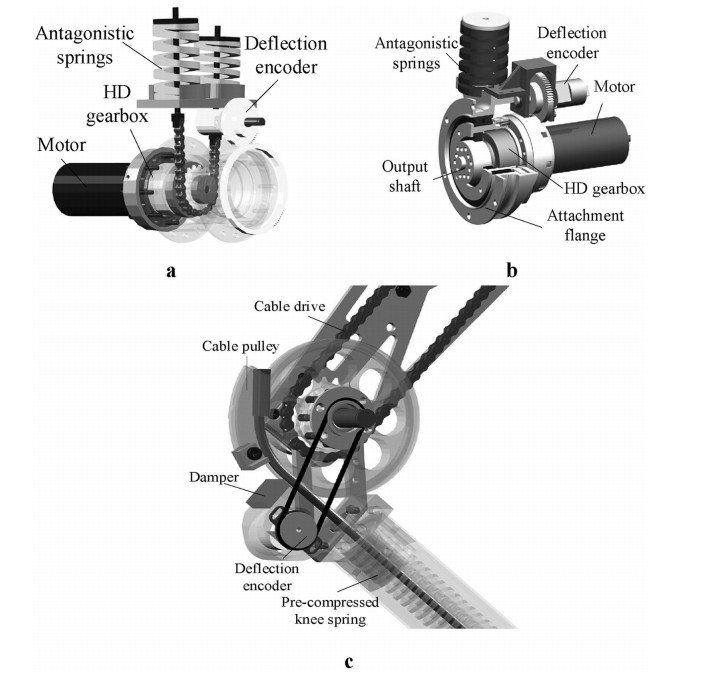 Antagonistic springs
Deflection encoder
HD gearbox
Motor
a

Antagonistic springs
Deflection encoder
Motor
Output shaft
HD gearbox
Attachment flange
b

Cable drive
Cable pulley
Damper
Deflection encoder
Pre-compressed knee spring
c